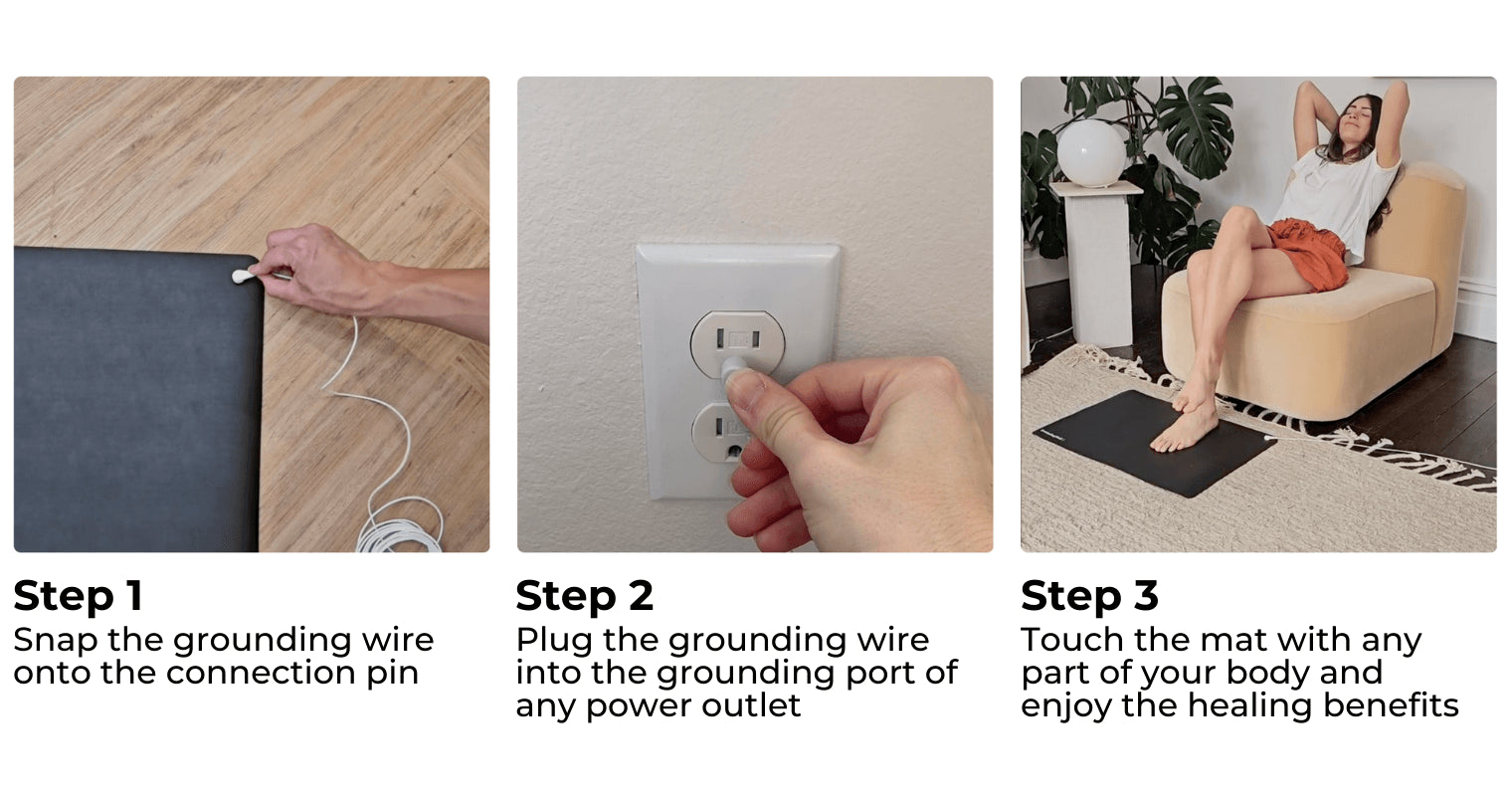 Step 1
Snap the grounding wire onto the connection pin

Step 2
Plug the grounding wire into the grounding port of any power outlet

Step 3
Touch the mat with any part of your body and enjoy the healing benefits